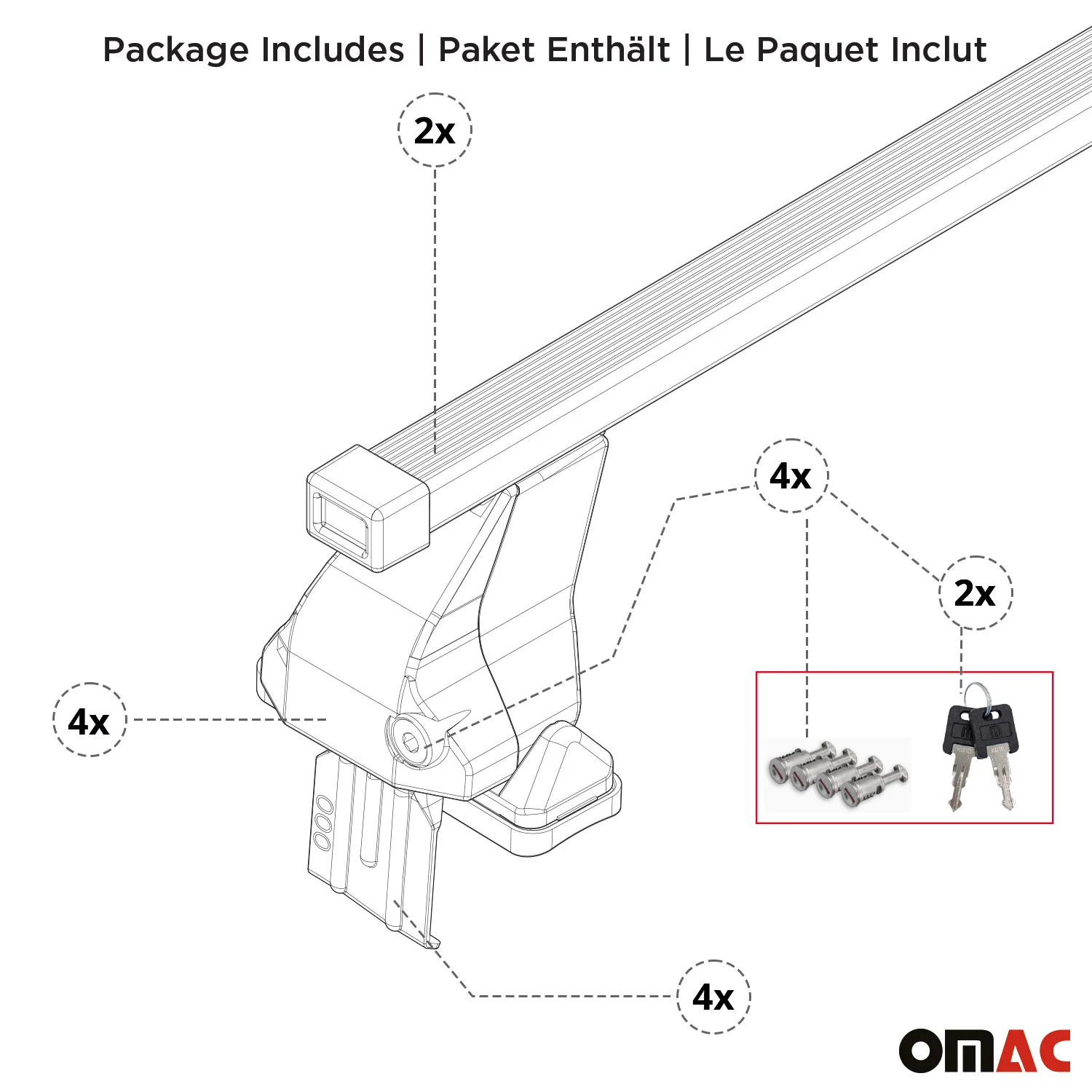 Package Includes | Paket Enthält | Le Paquet Inclut

2x

4x

2x

4x

4x

OMAC