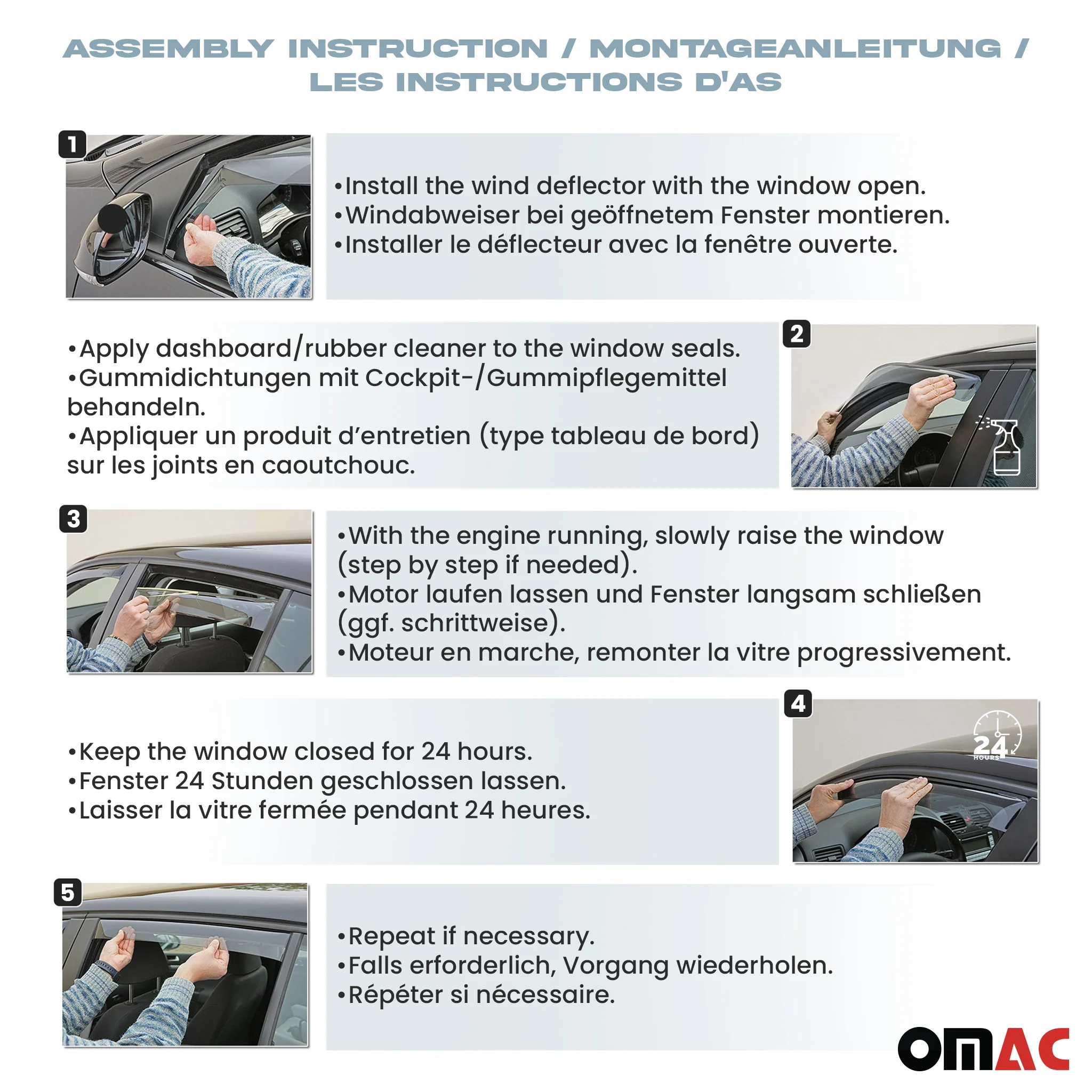 ASSEMBLY INSTRUCTION / MONTAGEANLEITUNG / LES INSTRUCTIONS D'AS

1

•Install the wind deflector with the window open.
•Windabweiser bei geöffnetem Fenster montieren.
•Installer le déflecteur avec la fenêtre ouverte.

•Apply dashboard/rubber cleaner to the window seals.
•Gummidichtungen mit Cockpit-/Gummipflegemittel behandeln.
•Appliquer un produit d'entretien (type tableau de bord) sur les joints en caoutchouc.

2

3

•With the engine running, slowly raise the window (step by step if needed).
•Motor laufen lassen und Fenster langsam schließen (ggf. schrittweise).
•Moteur en marche, remonter la vitre progressivement.

•Keep the window closed for 24 hours.
•Fenster 24 Stunden geschlossen lassen.
•Laisser la vitre fermée pendant 24 heures.

4

24 HOURS

5

•Repeat if necessary.
•Falls erforderlich, Vorgang wiederholen.
•Répéter si nécessaire.

OMAC