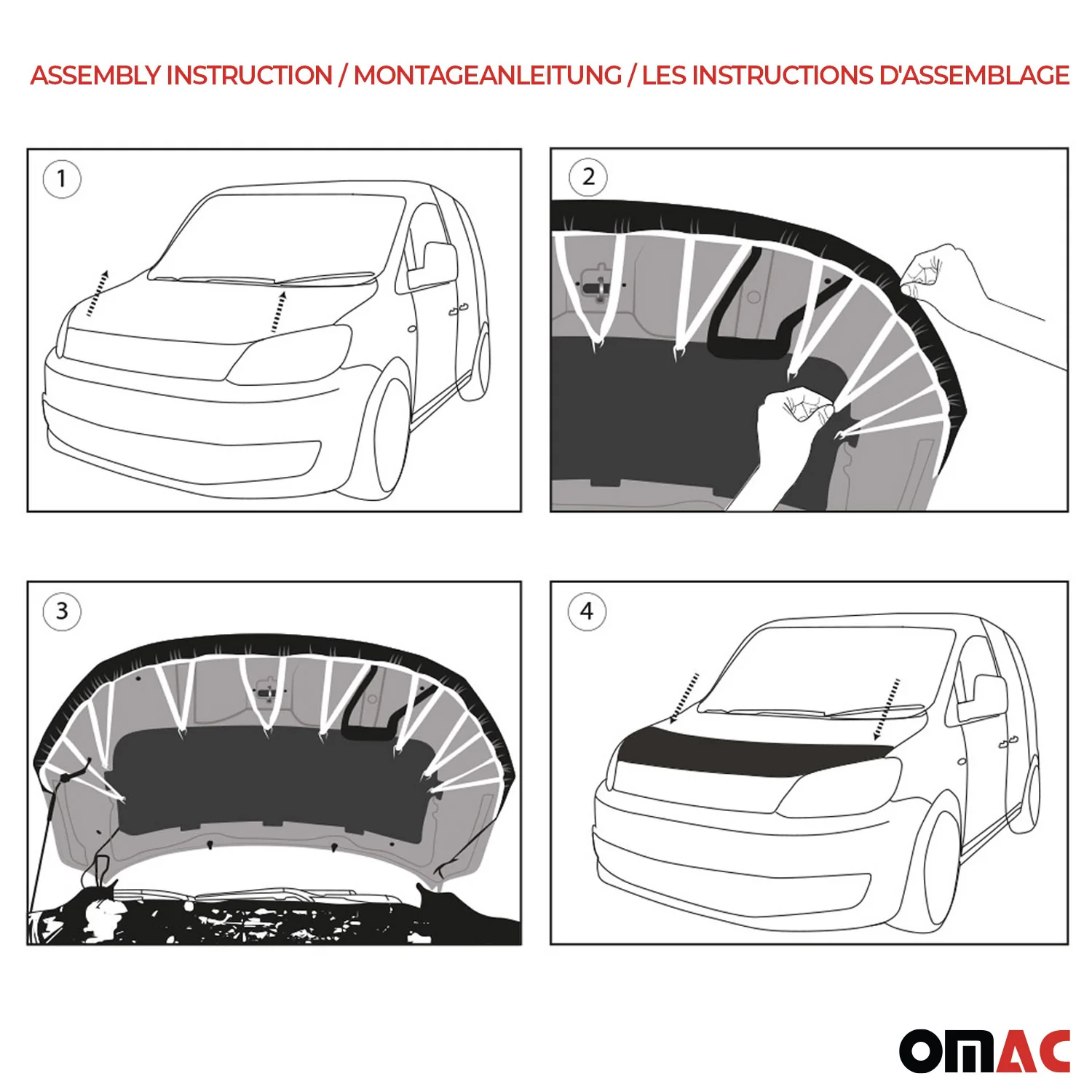 ASSEMBLY INSTRUCTION / MONTAGEANLEITUNG / LES INSTRUCTIONS D'ASSEMBLAGE

1

2

3

4

OMAC